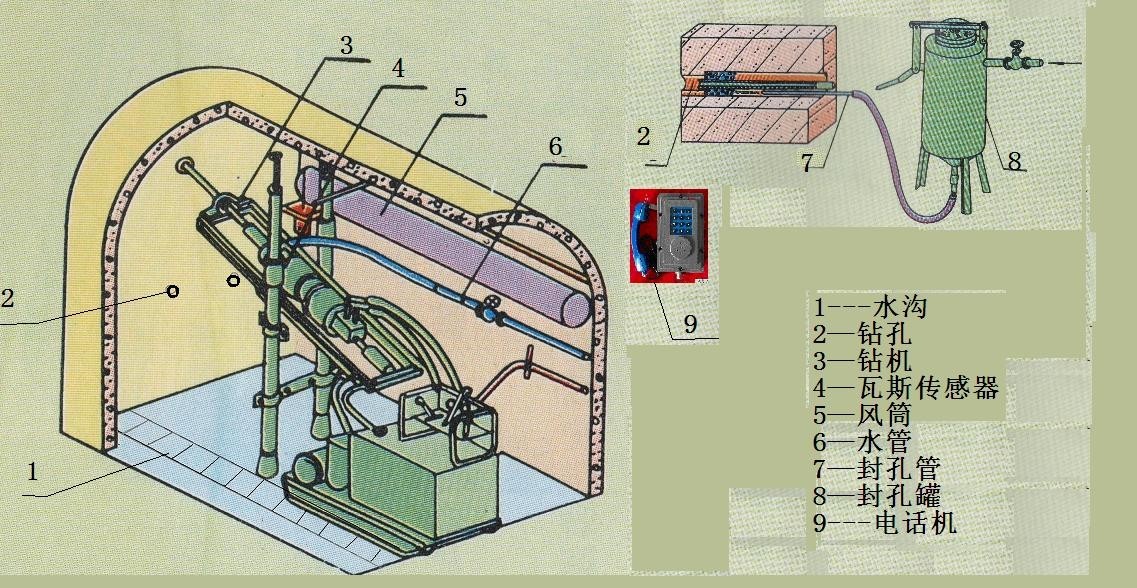 3
4
5
6
2
1
2
7
8
9

1---水沟
2—钻孔
3—钻机
4—瓦斯传感器
5—风筒
6—水管
7—封孔管
8—封孔罐
9---电话机